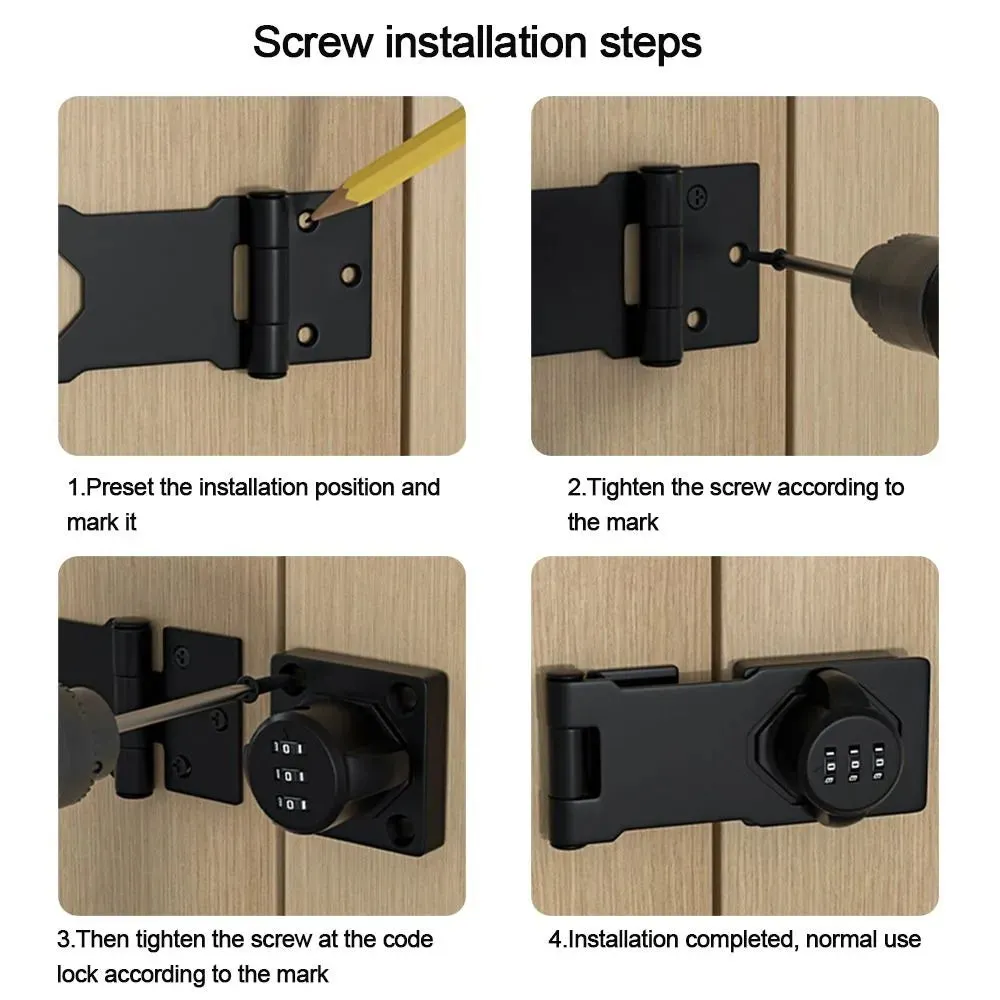 Screw installation steps

1.Preset the installation position and mark it

2.Tighten the screw according to the mark

3.Then tighten the screw at the code lock according to the mark

4.Installation completed, normal use