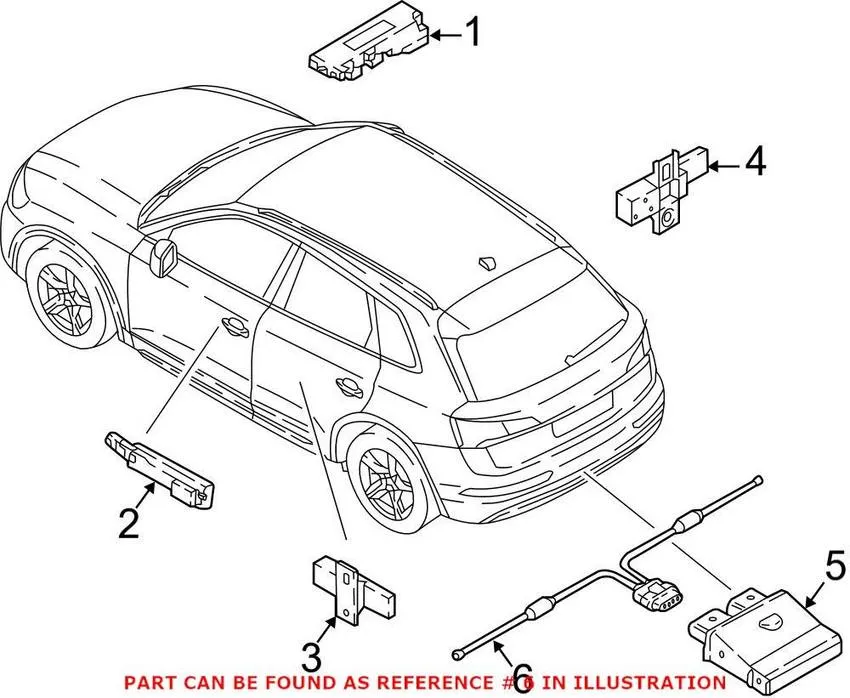 1
4
2
3
5
6
PART CAN BE FOUND AS REFERENCE # 6 IN ILLUSTRATION